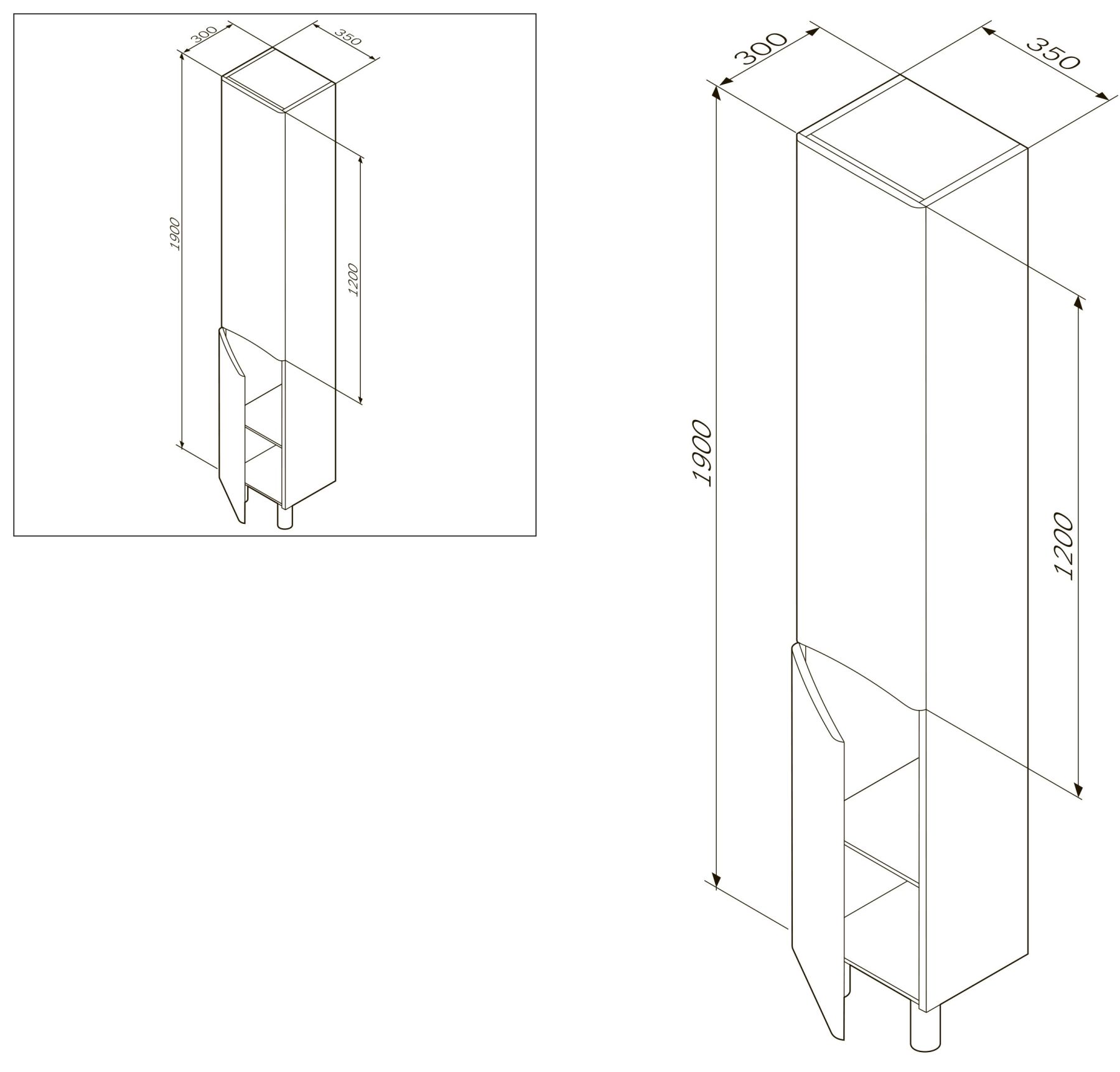 300
350
1900
1200

300
350
1900
1200